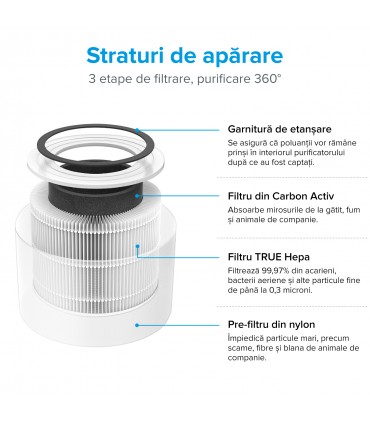 Straturi de apărare

3 etape de filtrare, purificare 360°

Garnitură de etanșare

Se asigură că poluanții vor rămâne prinși în interiorul purificatorului după ce au fost captați.

Filtru din Carbon Activ

Absoarbe mirosurile de la gătit, fum și animale de companie.

Filtru TRUE Hepa

Filtrează 99,97% din acarieni, bacterii aeriene și alte particule fine de până la 0,3 microni.

Pre-filtru din nylon

Împiedică particule mari, precum scame, fibre și blana de animale de companie.